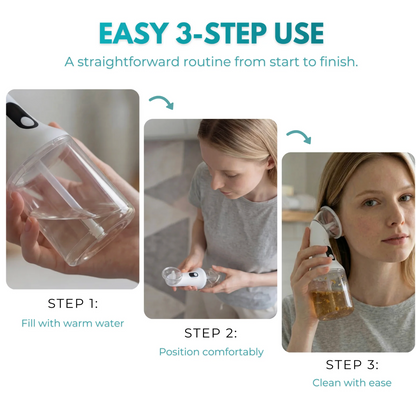 EASY 3-STEP USE

A straightforward routine from start to finish.

STEP 1:
Fill with warm water

STEP 2:
Position comfortably

STEP 3:
Clean with ease