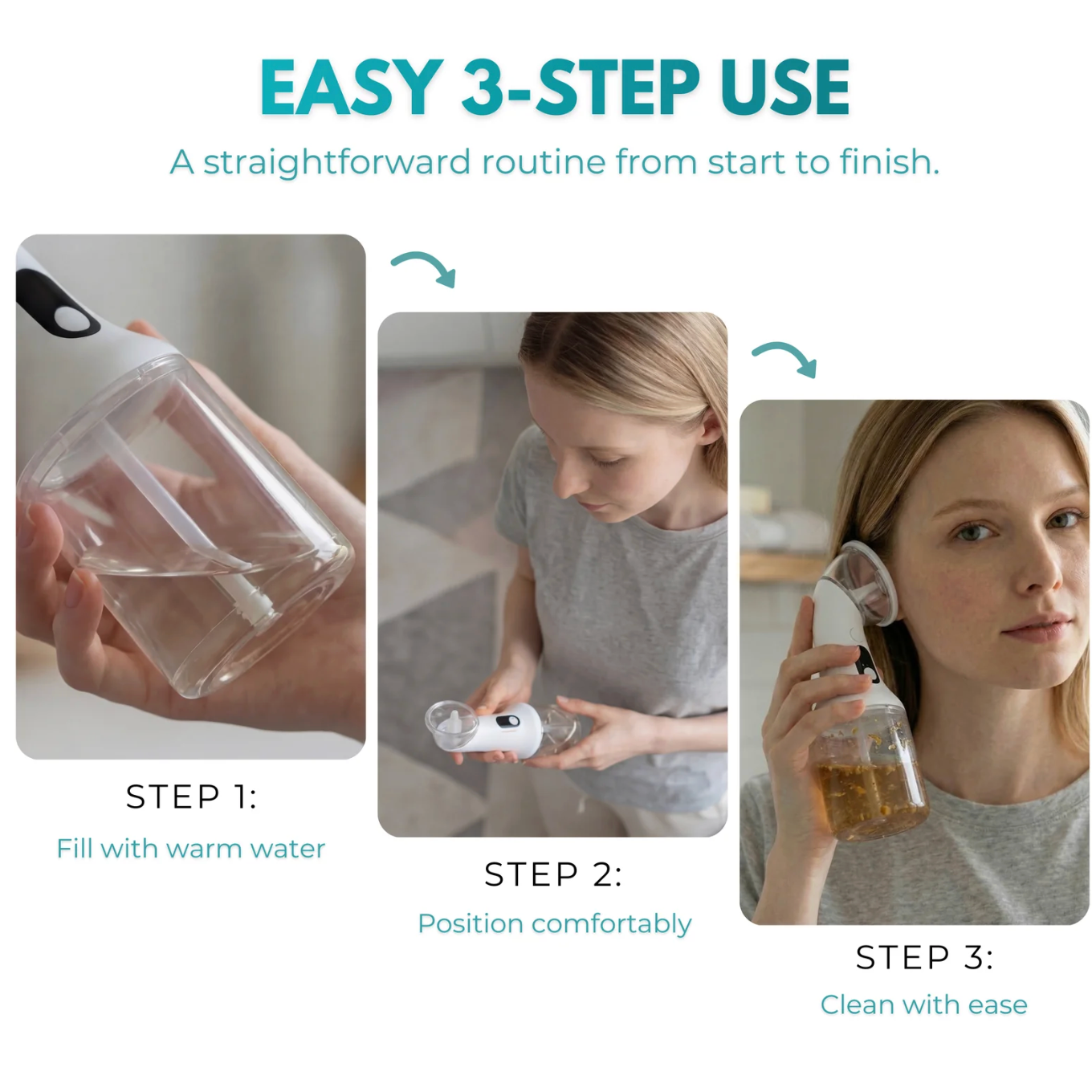 EASY 3-STEP USE

A straightforward routine from start to finish.

STEP 1:

Fill with warm water

STEP 2:

Position comfortably

STEP 3:

Clean with ease